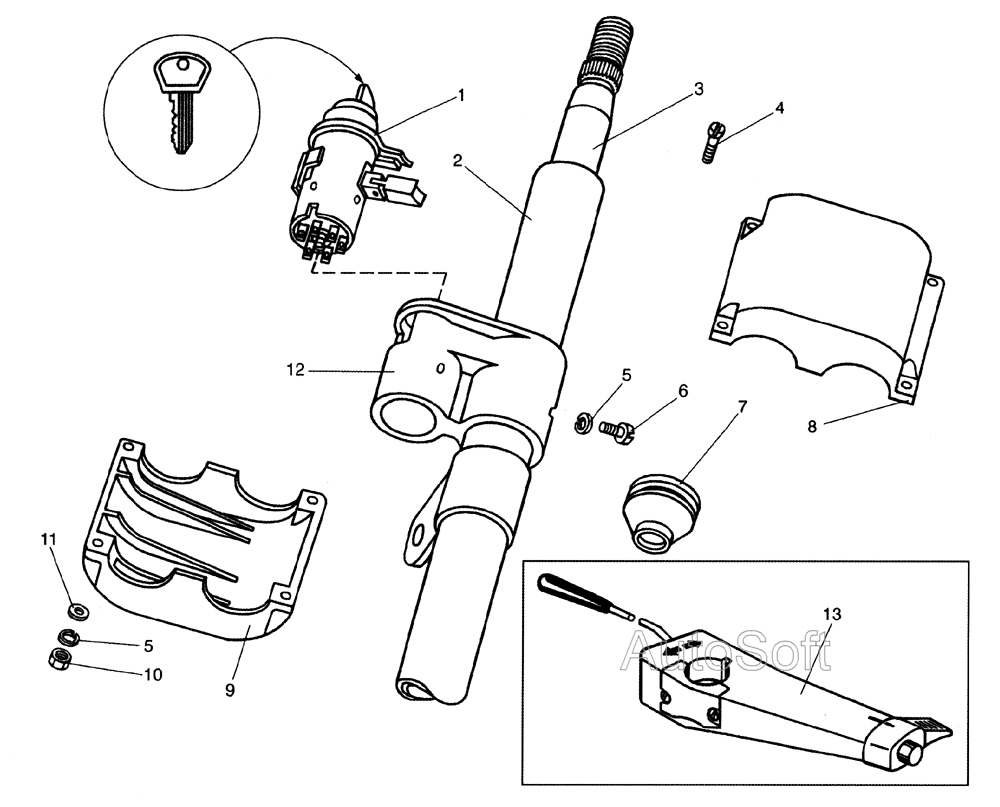 1
3
4
2
12
5
6
7
8
11
5
10
9
13
AutoSoft